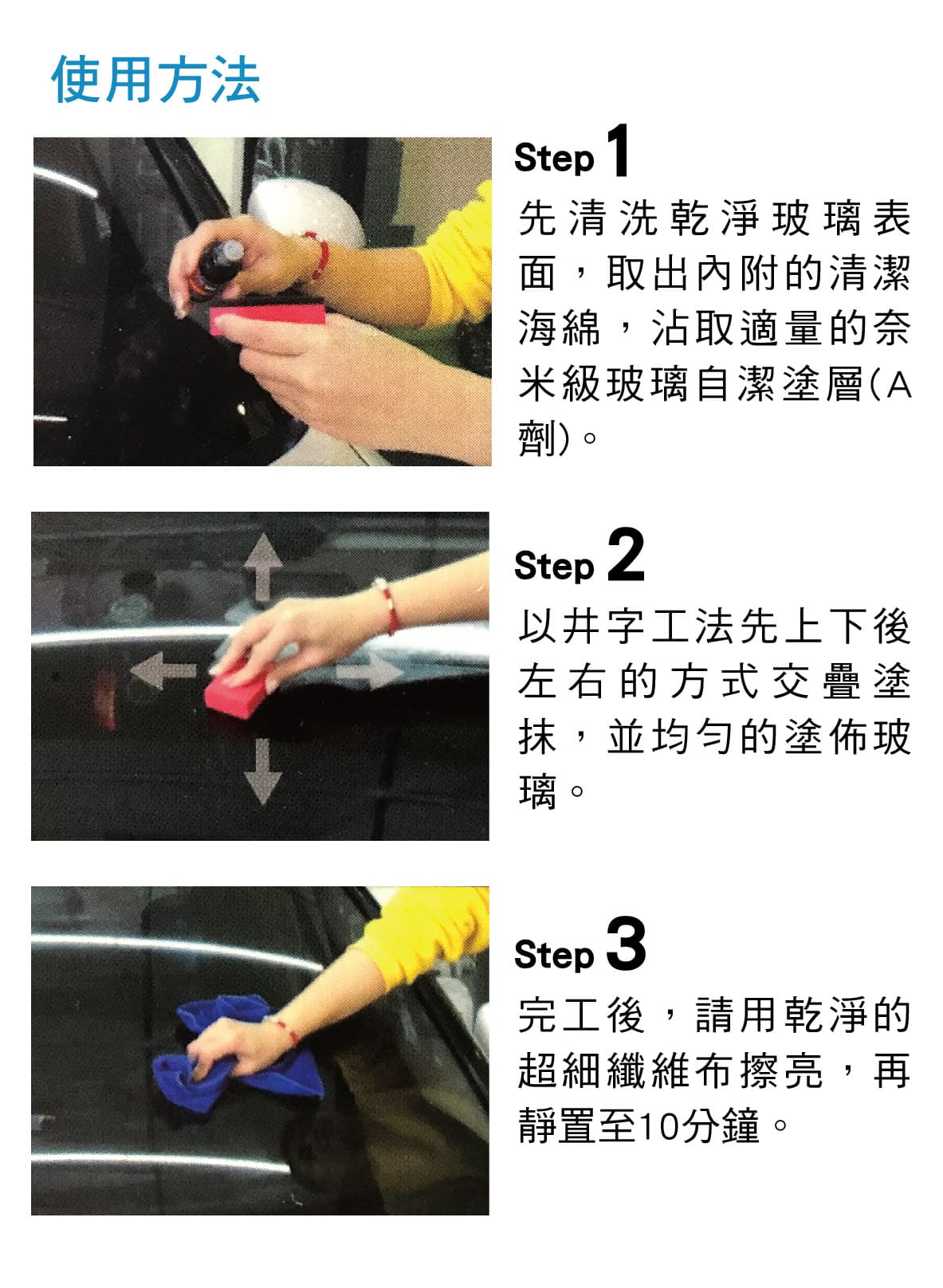 使用方法

Step 1
先清洗乾淨玻璃表面，取出內附的清潔海綿，沾取適量的奈米級玻璃自潔塗層(A劑)。

Step 2
以井字工法先上下後左右的方式交疊塗抹，並均勻的塗佈玻璃。

Step 3
完工後，請用乾淨的超細纖維布擦亮，再靜置至10分鐘。